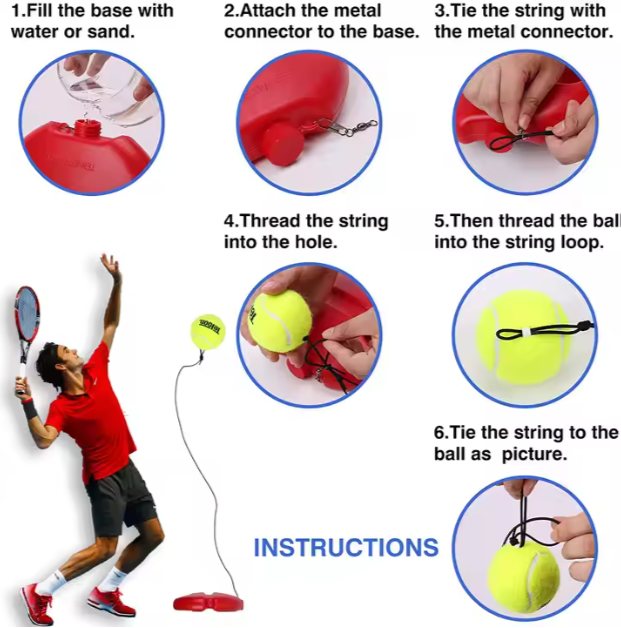 1.Fill the base with water or sand.

2.Attach the metal connector to the base.

3.Tie the string with the metal connector.

4.Thread the string into the hole.

5.Then thread the ball into the string loop.

6.Tie the string to the ball as picture.

INSTRUCTIONS