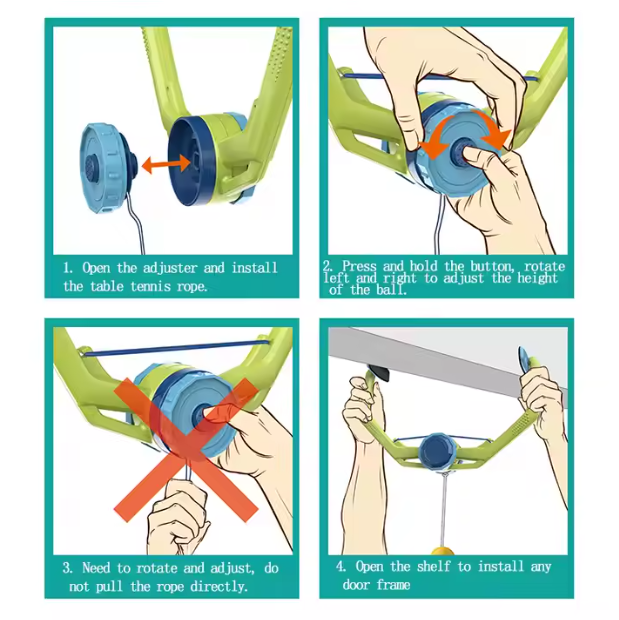 1. Open the adjuster and install the table tennis rope.

2. Press and hold the button, rotate left and right to adjust the height of the ball.

3. Need to rotate and adjust, do not pull the rope directly.

4. Open the shelf to install any door frame