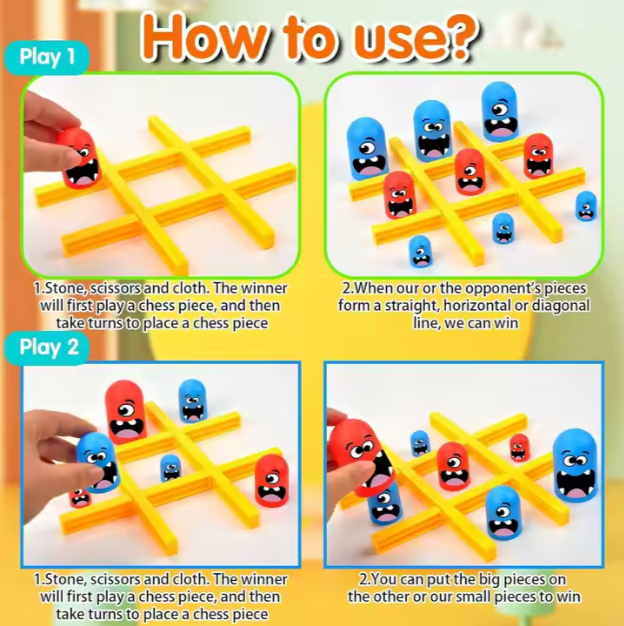 How to use?

Play 1

1.Stone, scissors and cloth. The winner will first play a chess piece, and then take turns to place a chess piece

2.When our or the opponent's pieces form a straight, horizontal or diagonal line, we can win

Play 2

1.Stone, scissors and cloth. The winner will first play a chess piece, and then take turns to place a chess piece

2.You can put the big pieces on the other or our small pieces to win