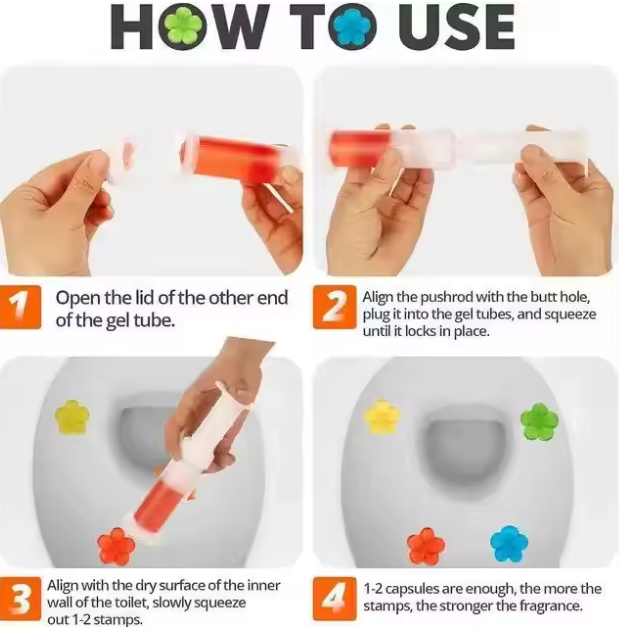 HOW TO USE

1 Open the lid of the other end of the gel tube.

2 Align the pushrod with the butt hole, plug it into the gel tubes, and squeeze until it locks in place.

3 Align with the dry surface of the inner wall of the toilet, slowly squeeze out 1-2 stamps.

4 1-2 capsules are enough, the more the stamps, the stronger the fragrance.