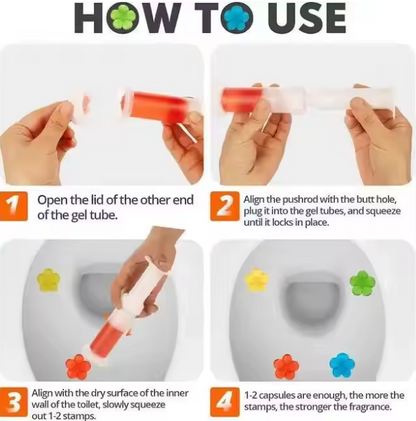 HOW TO USE

1 Open the lid of the other end of the gel tube.

2 Align the pushrod with the butt hole, plug it into the gel tubes, and squeeze until it locks in place.

3 Align with the dry surface of the inner wall of the toilet, slowly squeeze out 1-2 stamps.

4 1-2 capsules are enough, the more the stamps, the stronger the fragrance.