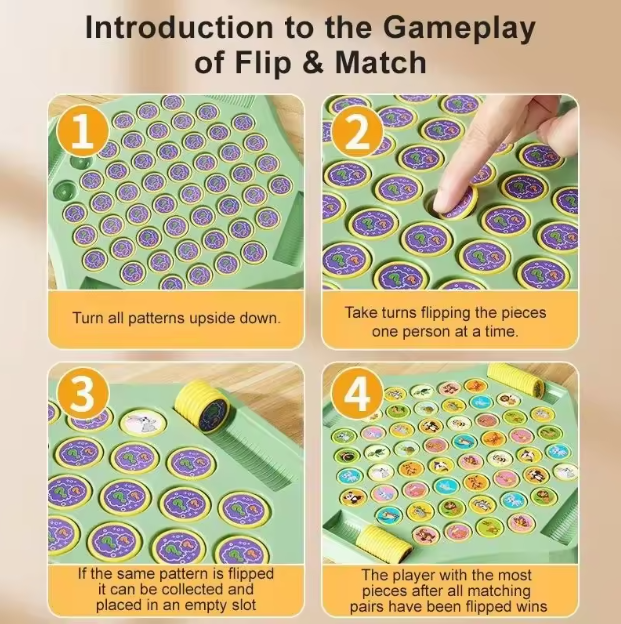 Introduction to the Gameplay of Flip & Match

1

Turn all patterns upside down.

2

Take turns flipping the pieces one person at a time.

3

If the same pattern is flipped it can be collected and placed in an empty slot

4

The player with the most pieces after all matching pairs have been flipped wins