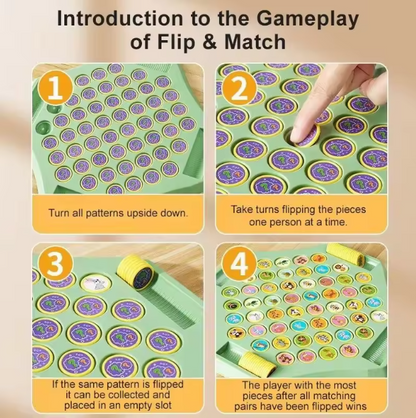 Introduction to the Gameplay of Flip & Match

1

Turn all patterns upside down.

2

Take turns flipping the pieces one person at a time.

3

If the same pattern is flipped it can be collected and placed in an empty slot

4

The player with the most pieces after all matching pairs have been flipped wins