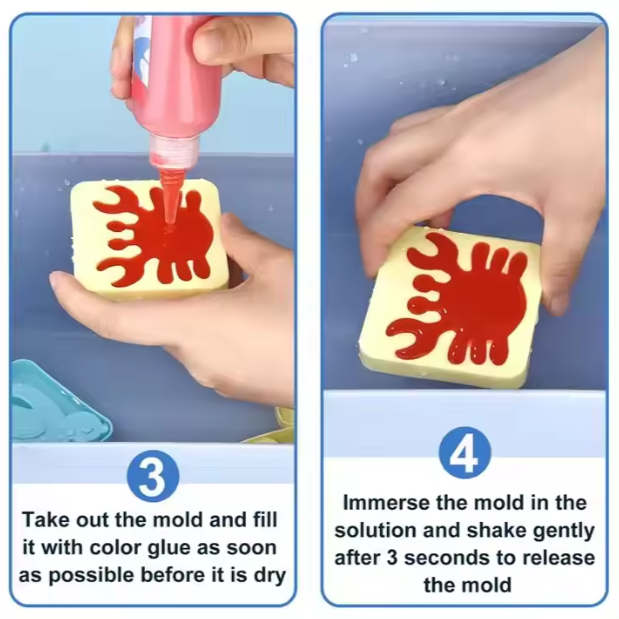 3

Take out the mold and fill it with color glue as soon as possible before it is dry

4

Immerse the mold in the solution and shake gently after 3 seconds to release the mold