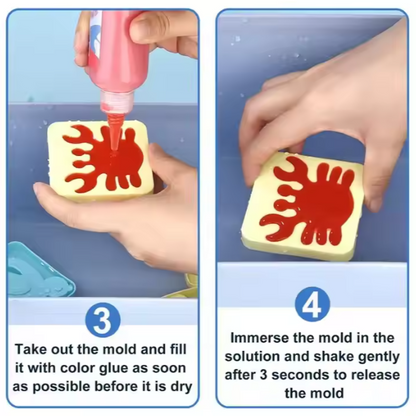 3

Take out the mold and fill it with color glue as soon as possible before it is dry

4

Immerse the mold in the solution and shake gently after 3 seconds to release the mold