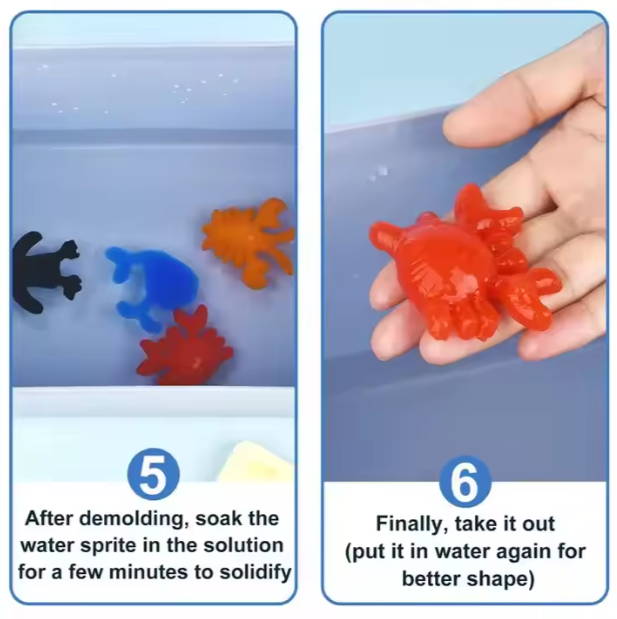 5

After demolding, soak the water sprite in the solution for a few minutes to solidify

6

Finally, take it out (put it in water again for better shape)