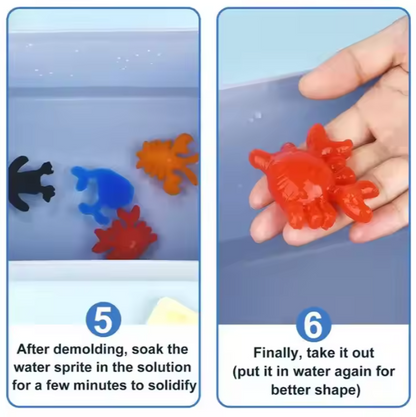 5

After demolding, soak the water sprite in the solution for a few minutes to solidify

6

Finally, take it out (put it in water again for better shape)