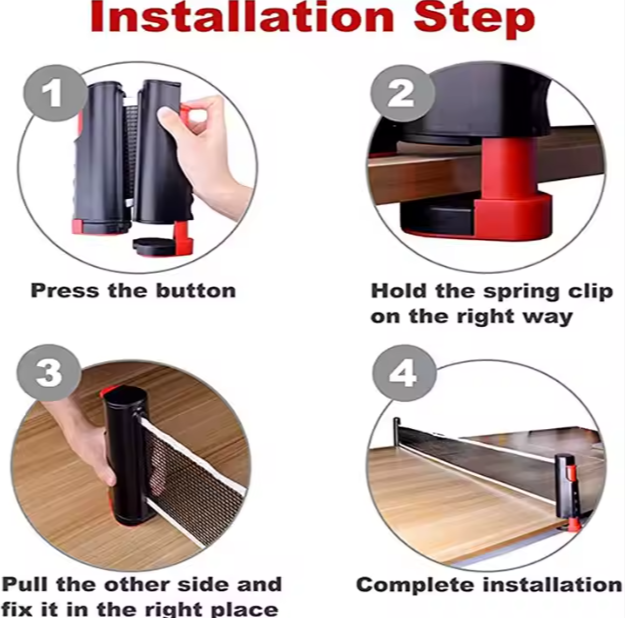 Installation Step

1

Press the button

2

Hold the spring clip on the right way

3

Pull the other side and fix it in the right place

4

Complete installation