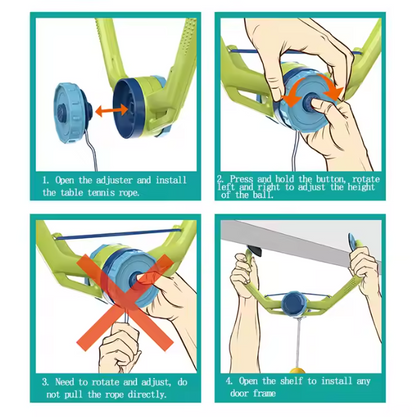 1. Open the adjuster and install the table tennis rope.

2. Press and hold the button, rotate left and right to adjust the height of the ball.

3. Need to rotate and adjust, do not pull the rope directly.

4. Open the shelf to install any door frame